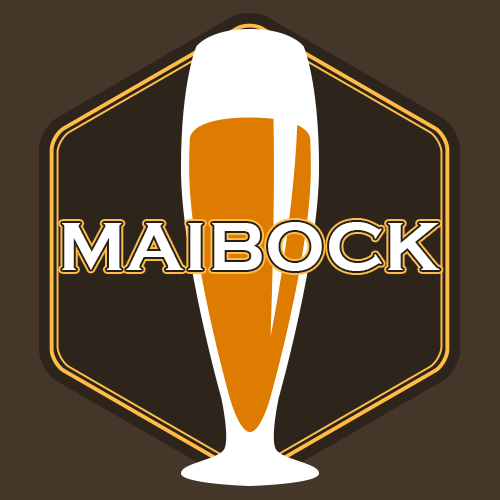 MAIBOCK